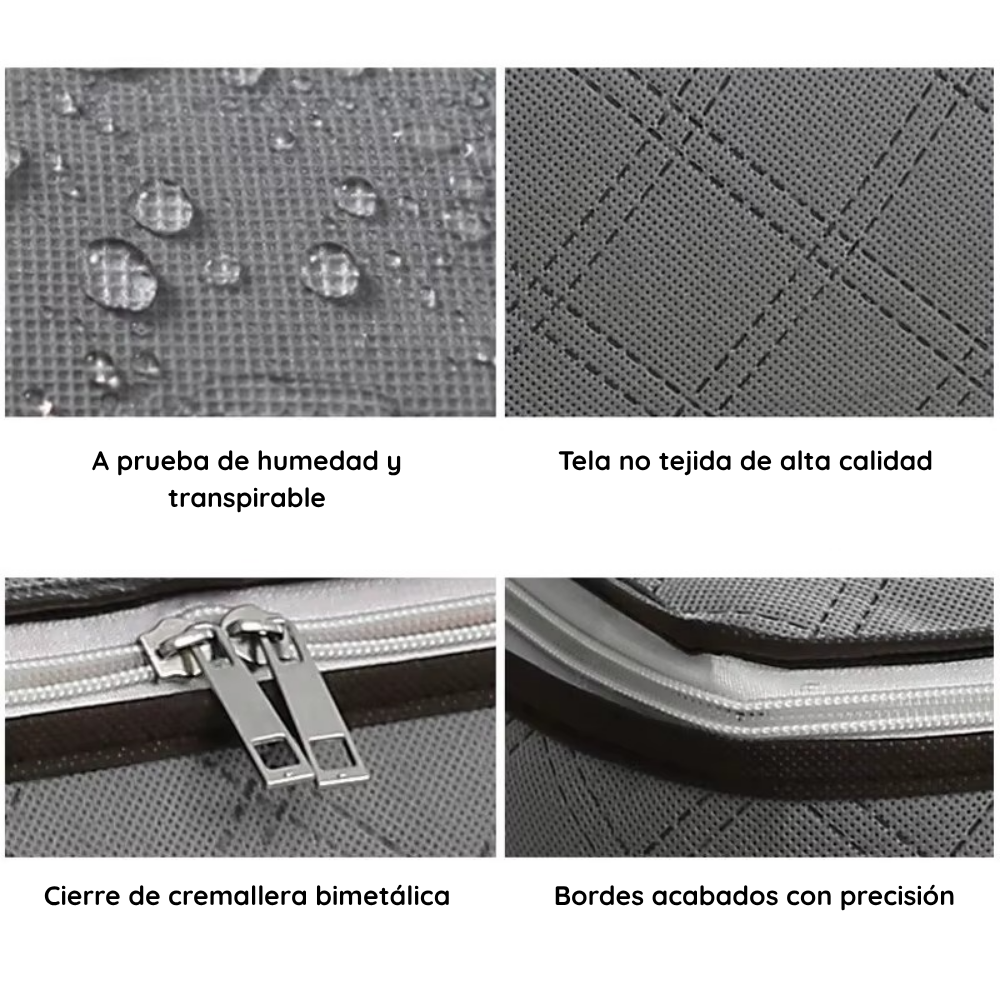 A prueba de humedad y transpirable

Tela no tejida de alta calidad

Cierre de cremallera bimetálica

Bordes acabados con precisión